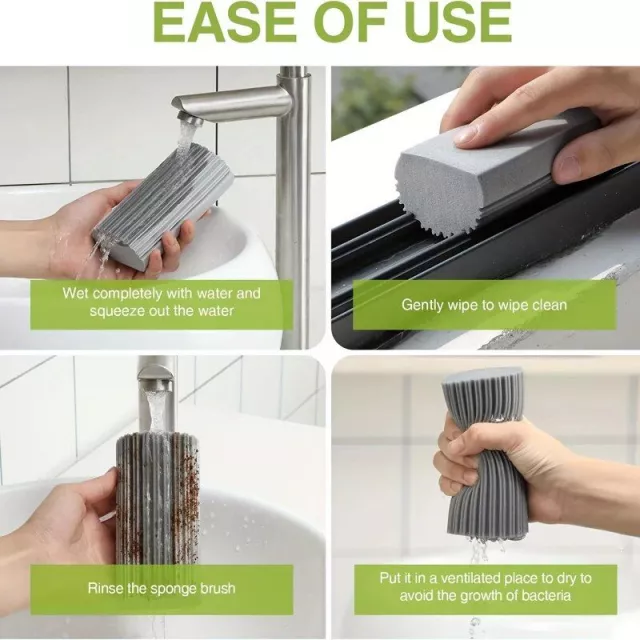 EASE OF USE

Wet completely with water and squeeze out the water

Gently wipe to wipe clean

Rinse the sponge brush

Put it in a ventilated place to dry to avoid the growth of bacteria