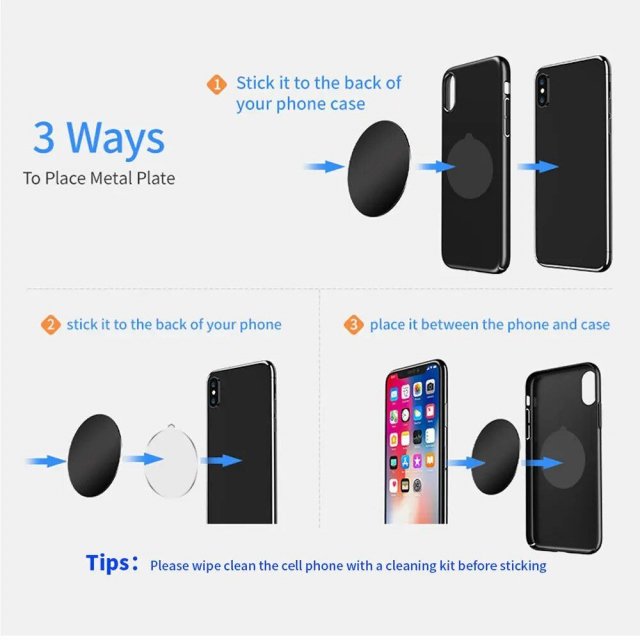 3 Ways
To Place Metal Plate

1 Stick it to the back of your phone case

2 stick it to the back of your phone

3 place it between the phone and case

Tips: Please wipe clean the cell phone with a cleaning kit before sticking