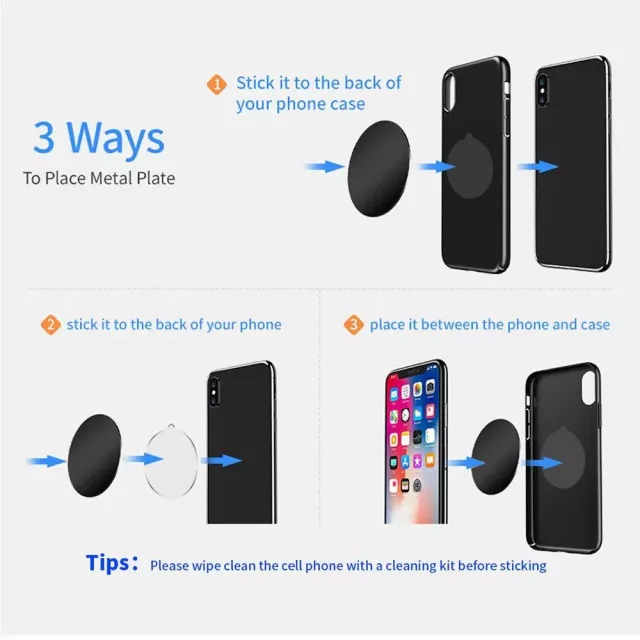 3 Ways
To Place Metal Plate

1 Stick it to the back of your phone case

2 stick it to the back of your phone

3 place it between the phone and case

Tips: Please wipe clean the cell phone with a cleaning kit before sticking