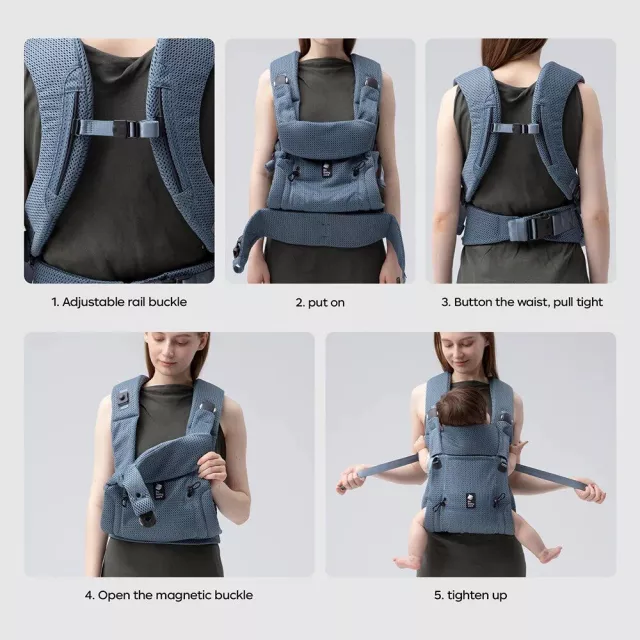 1. Adjustable rail buckle

2. put on

3. Button the waist, pull tight

4. Open the magnetic buckle

5. tighten up