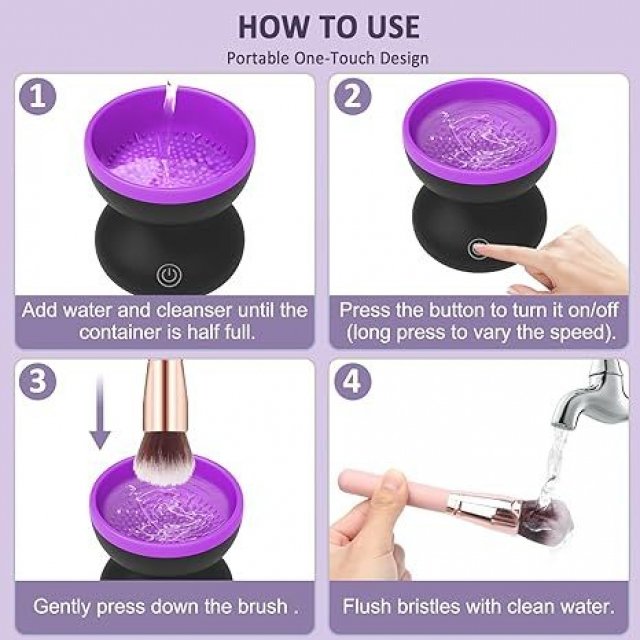 HOW TO USE

Portable One-Touch Design

1

Add water and cleanser until the container is half full.

2

Press the button to turn it on/off (long press to vary the speed).

3

Gently press down the brush .

4

Flush bristles with clean water.