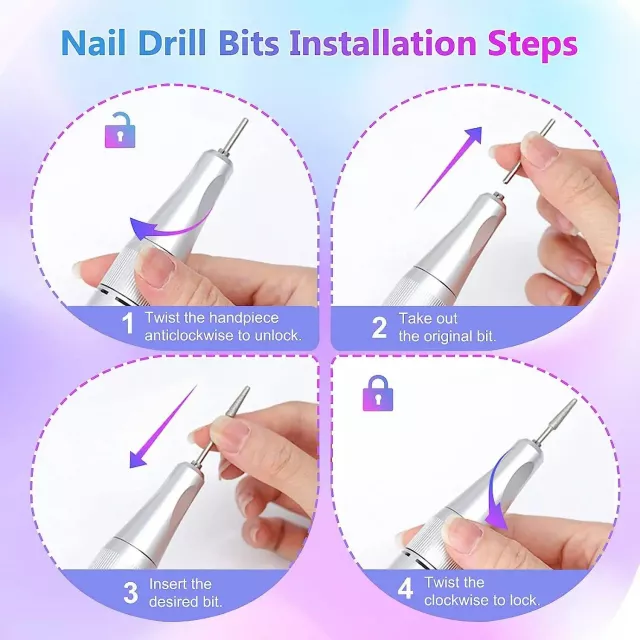 Nail Drill Bits Installation Steps

1 Twist the handpiece anticlockwise to unlock.

2 Take out the original bit.

3 Insert the desired bit.

4 Twist the clockwise to lock.