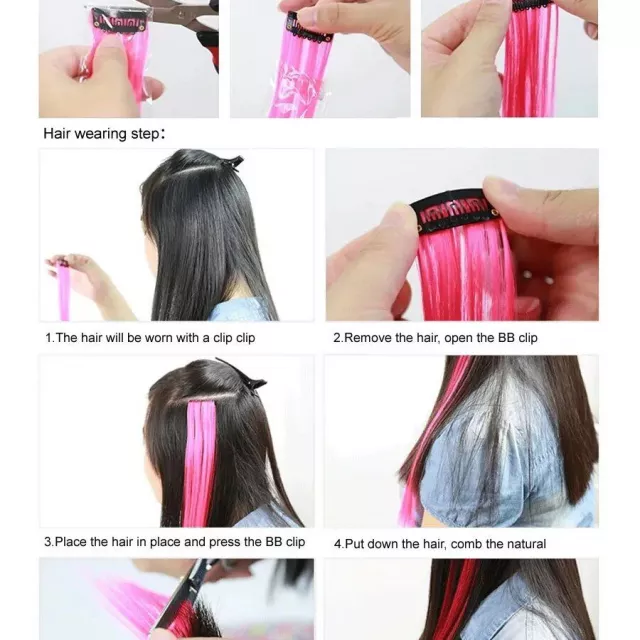 Hair wearing step:

1.The hair will be worn with a clip clip

2.Remove the hair, open the BB clip

3.Place the hair in place and press the BB clip

4.Put down the hair, comb the natural