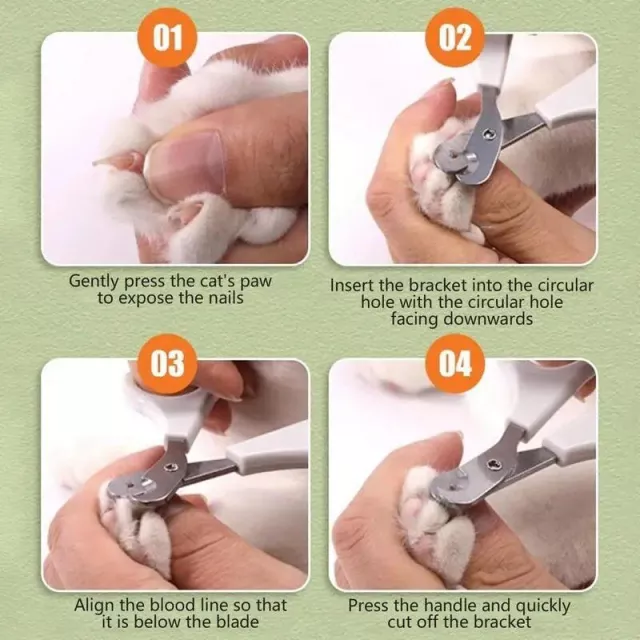 01

Gently press the cat's paw to expose the nails

02

Insert the bracket into the circular hole with the circular hole facing downwards

03

Align the blood line so that it is below the blade

04

Press the handle and quickly cut off the bracket